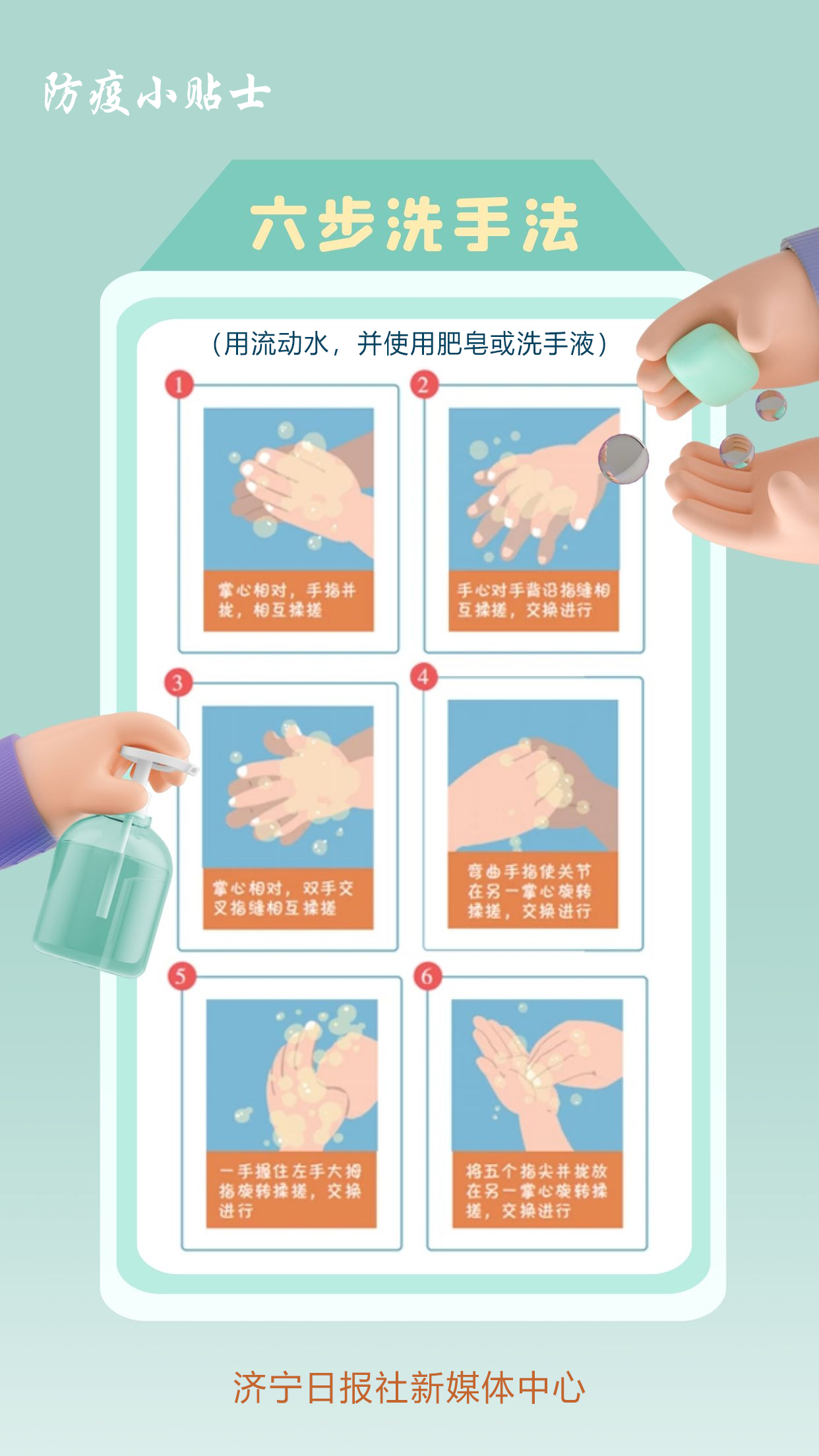 防疫小贴士

六步洗手法

（用流动水，并使用肥皂或洗手液）

1
掌心相对，手指并拢，相互揉搓

2
手心对手背沿指缝相互揉搓，交换进行

3
掌心相对，双手交叉指缝相互揉搓

4
弯曲手指使关节在另一掌心旋转揉搓，交换进行

5
一手握住左手大拇指旋转揉搓，交换进行

6
将五个指尖并拢放在另一掌心旋转揉搓，交换进行

济宁日报社新媒体中心